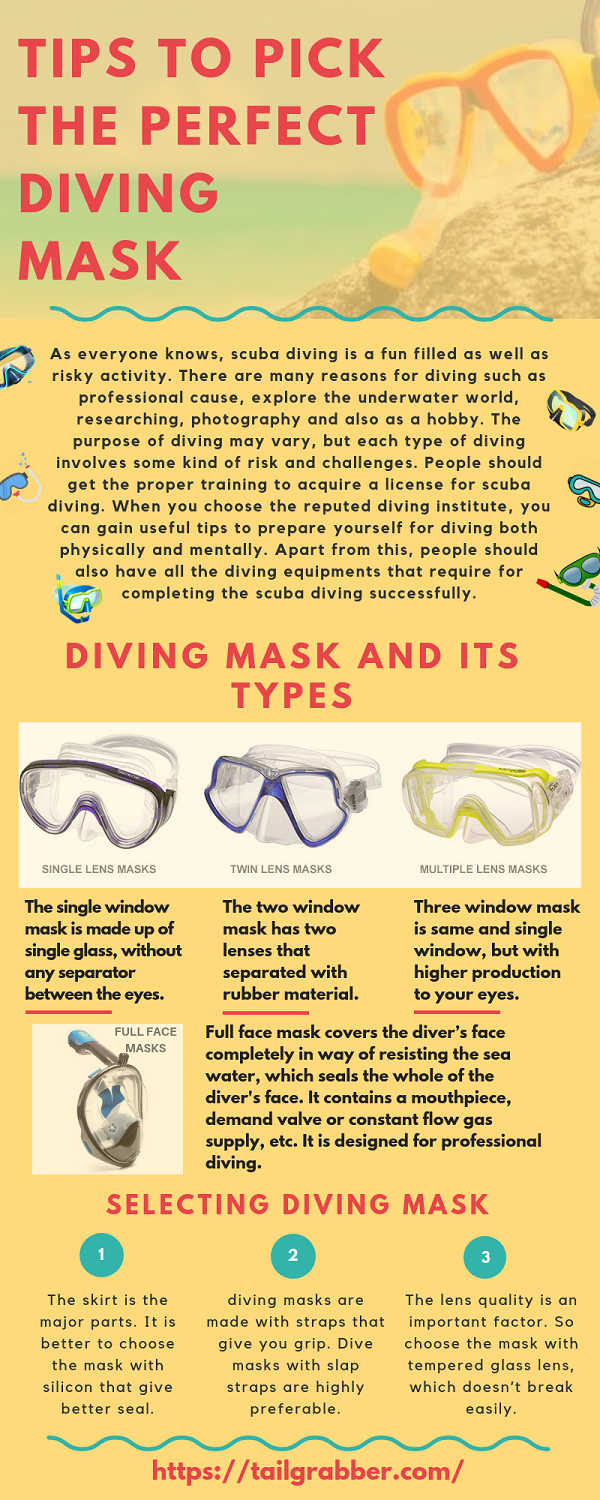 TIPS TO PICK THE PERFECT DIVING MASK

As everyone knows, scuba diving is a fun filled as well as risky activity. There are many reasons for diving such as professional cause, explore the underwater world, researching, photography and also as a hobby. The purpose of diving may vary, but each type of diving involves some kind of risk and challenges. People should get the proper training to acquire a license for scuba diving. When you choose the reputed diving institute, you can gain useful tips to prepare yourself for diving both physically and mentally. Apart from this, people should also have all the diving equipments that require for completing the scuba diving successfully.

DIVING MASK AND ITS TYPES

SINGLE LENS MASKS

TWIN LENS MASKS

MULTIPLE LENS MASKS

The single window mask is made up of single glass, without any separator between the eyes.

The two window mask has two lenses that separated with rubber material.

Three window mask is same and single window, but with higher production to your eyes.

FULL FACE MASKS

Full face mask covers the diver's face completely in way of resisting the sea water, which seals the whole of the diver's face. It contains a mouthpiece, demand valve or constant flow gas supply, etc. It is designed for professional diving.

SELECTING DIVING MASK

1

The skirt is the major parts. It is better to choose the mask with silicon that give better seal.

2

diving masks are made with straps that give you grip. Dive masks with slap straps are highly preferable.

3

The lens quality is an important factor. So choose the mask with tempered glass lens, which doesn't break easily.

https://tailgrabber.com/